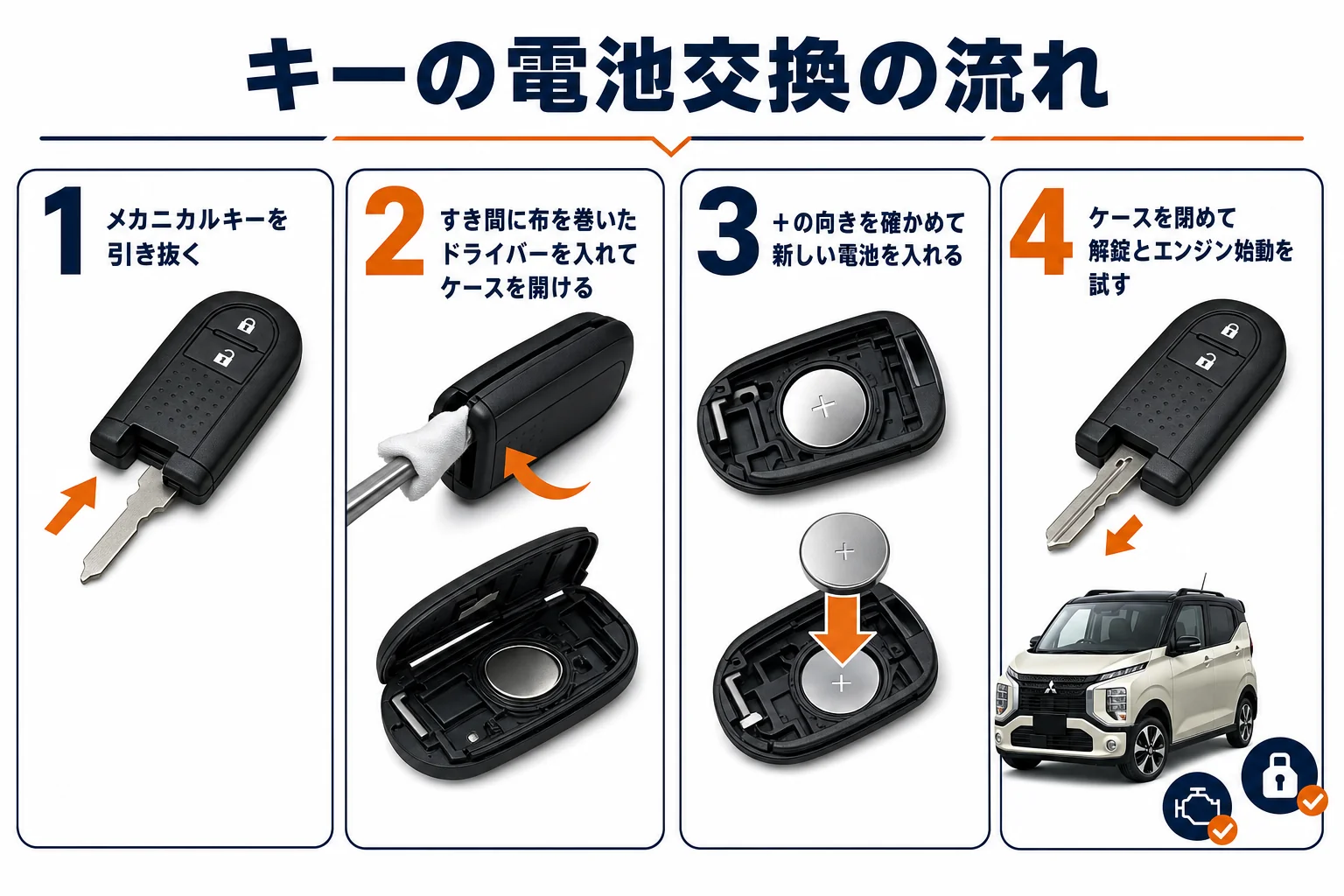 キーの電池交換の流れ

1 メカニカルキーを引き抜く

2 すき間に布を巻いたドライバーを入れてケースを開ける

3 ＋の向きを確かめて新しい電池を入れる

+

+

+

4 ケースを閉めて解錠とエンジン始動を試す