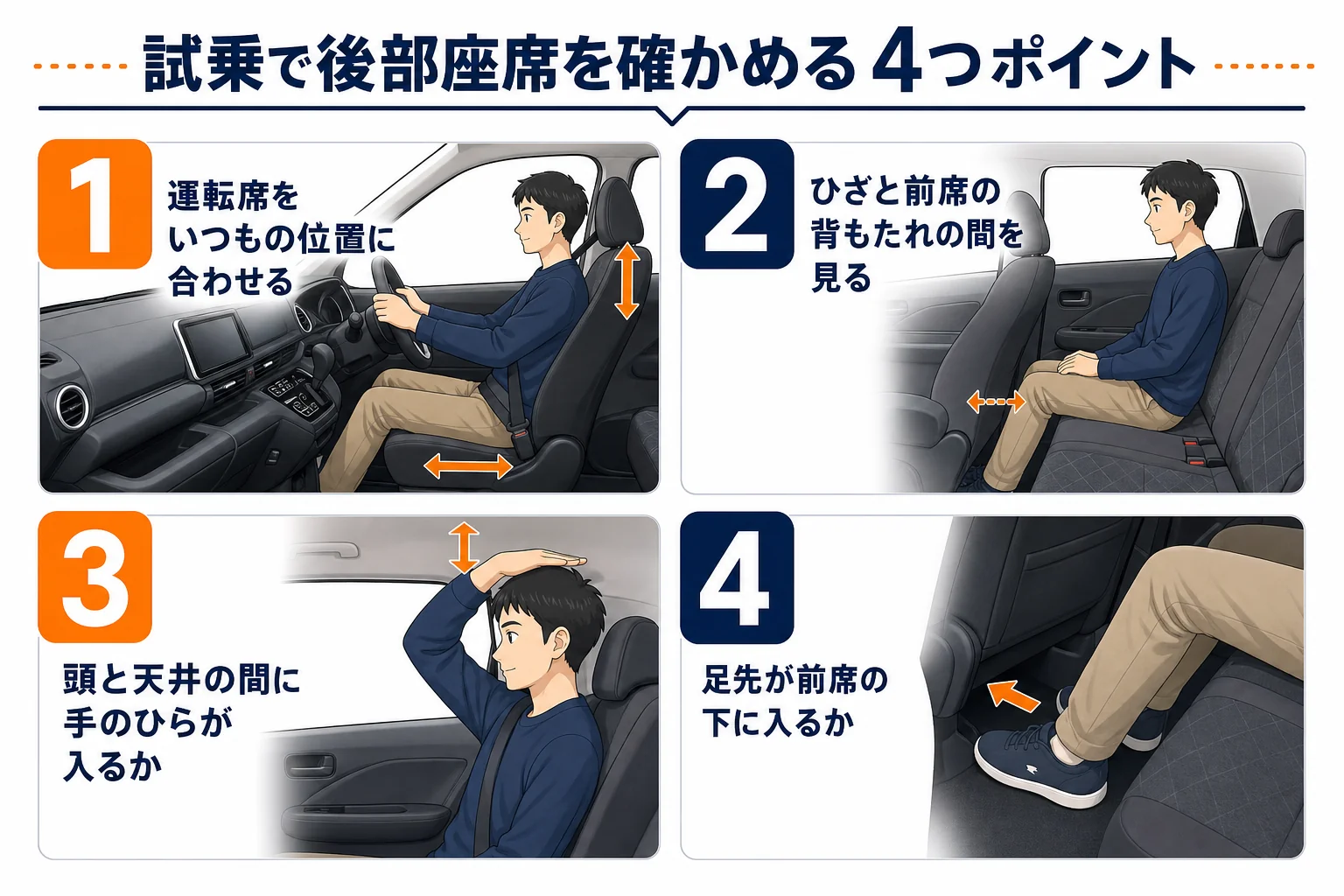 試乗で後部座席を確かめる4つポイント

1
運転席をいつもの位置に合わせる

2
ひざと前席の背もたれの間を見る

3
頭と天井の間に手のひらが入るか

4
足先が前席の下に入るか