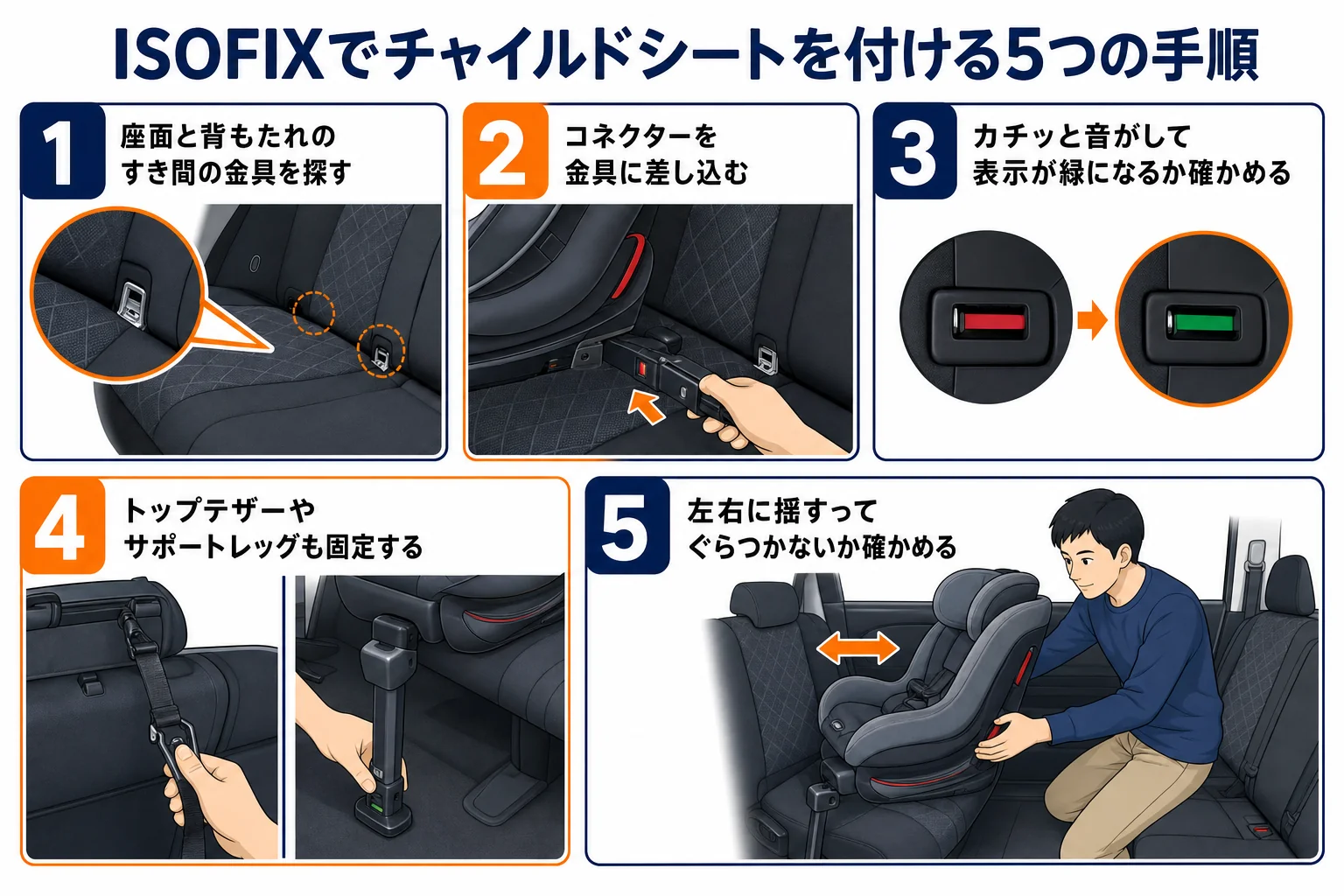 ISOFIXでチャイルドシートを付ける5つの手順

1
座面と背もたれのすき間の金具を探す

2
コネクターを金具に差し込む

3
カチッと音がして表示が緑になるか確かめる

4
トップテザーやサポートレッグも固定する

5
左右に揺すってぐらつかないか確かめる